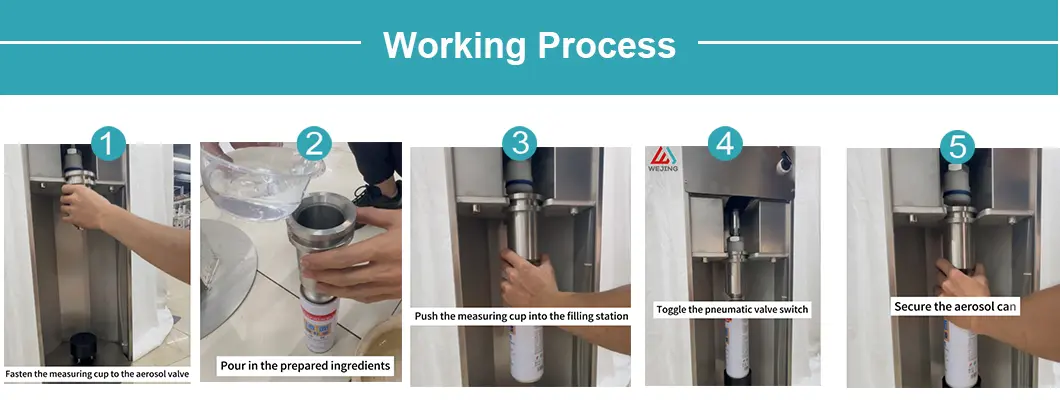 Working Process

1
Fasten the measuring cup to the aerosol valve

2
Pour in the prepared ingredients

3
Push the measuring cup into the filling station

4
WEJING
Toggle the pneumatic valve switch

5
Secure the aerosol can